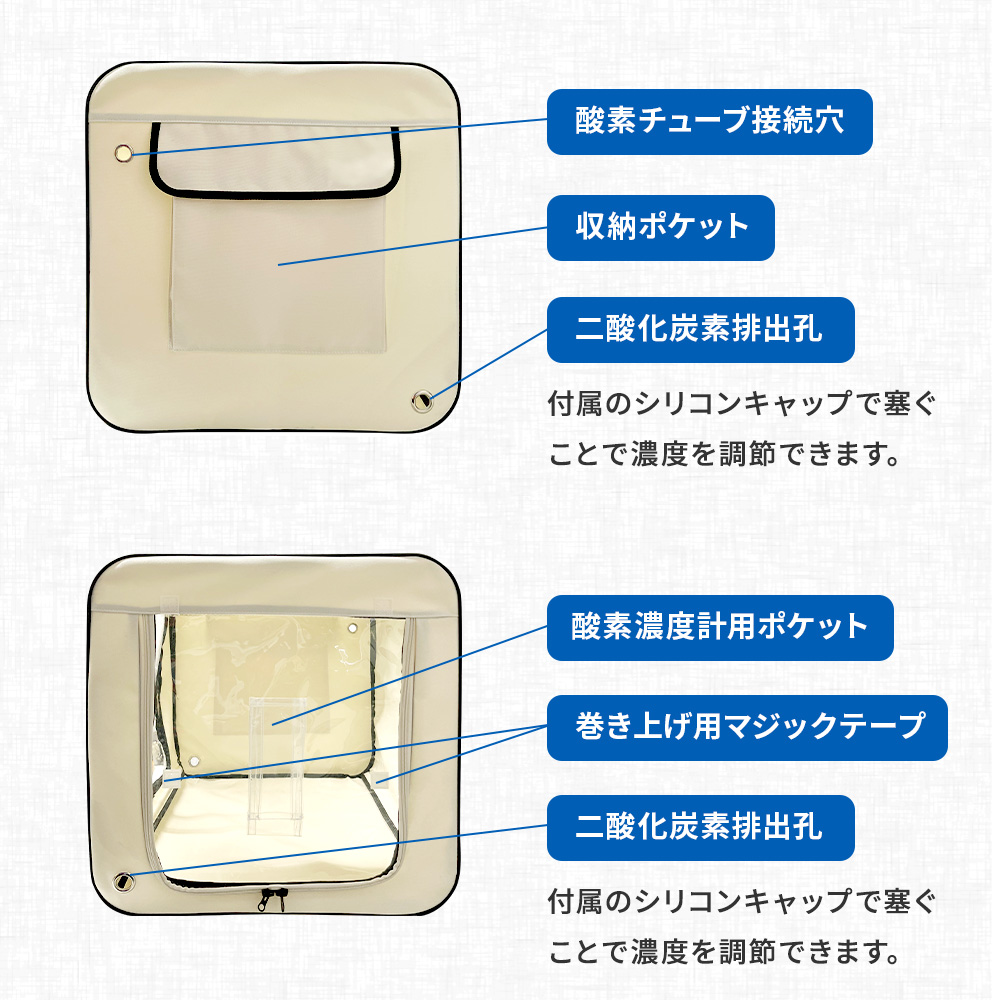 酸素チューブ接続穴

収納ポケット

二酸化炭素排出孔

付属のシリコンキャップで塞ぐことで濃度を調節できます。

酸素濃度計用ポケット

巻き上げ用マジックテープ

二酸化炭素排出孔

付属のシリコンキャップで塞ぐことで濃度を調節できます。